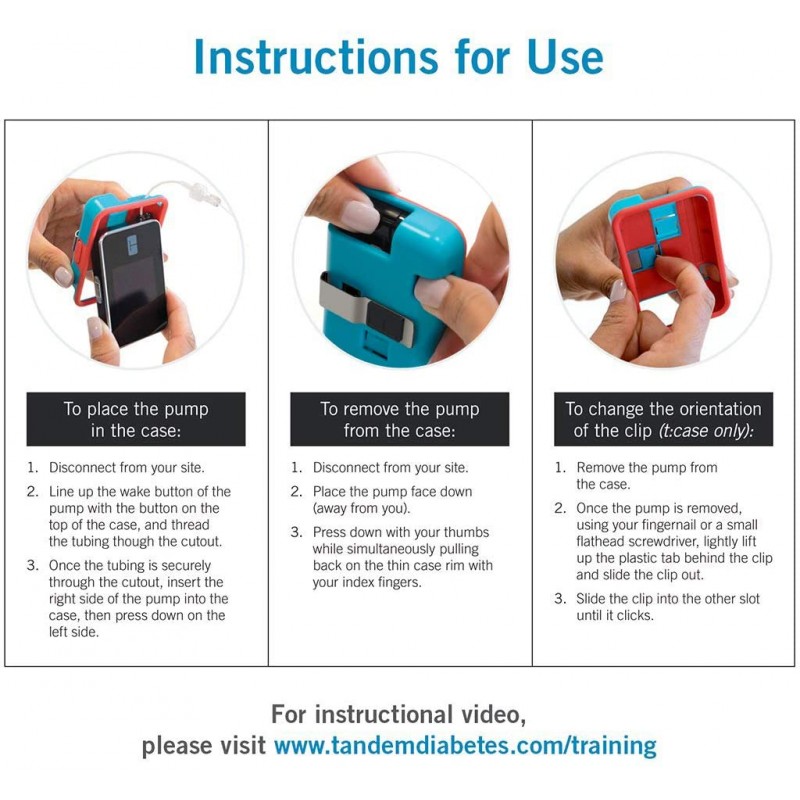 Instructions for Use

To place the pump in the case:

1. Disconnect from your site.
2. Line up the wake button of the pump with the button on the top of the case, and thread the tubing though the cutout.
3. Once the tubing is securely through the cutout, insert the right side of the pump into the case, then press down on the left side.

To remove the pump from the case:

1. Disconnect from your site.
2. Place the pump face down (away from you).
3. Press down with your thumbs while simultaneously pulling back on the thin case rim with your index fingers.

To change the orientation of the clip (t:case only):

1. Remove the pump from the case.
2. Once the pump is removed, using your fingernail or a small flathead screwdriver, lightly lift up the plastic tab behind the clip and slide the clip out.
3. Slide the clip into the other slot until it clicks.

For instructional video, please visit www.tandemdiabetes.com/training